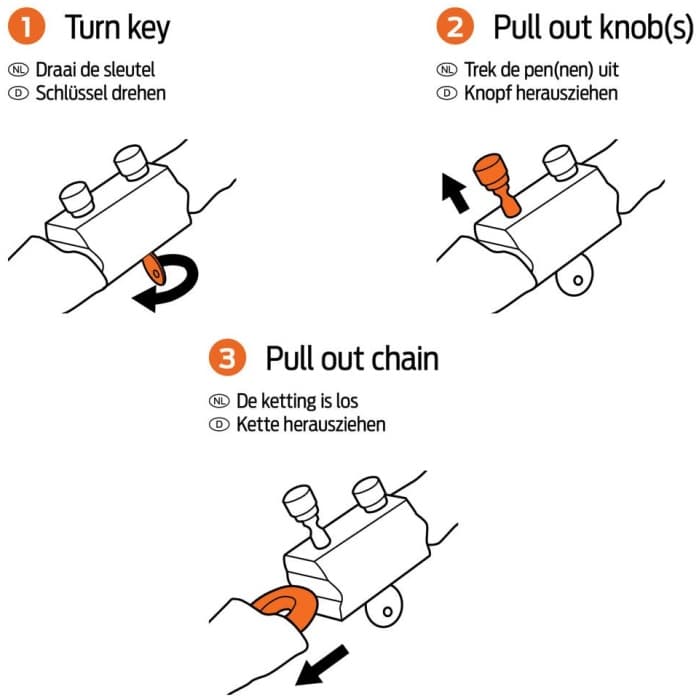 1 Turn key

NL Draai de sleutel
D Schlüssel drehen

2 Pull out knob(s)

NL Trek de pen(nen) uit
D Knopf herausziehen

3 Pull out chain

NL De ketting is los
D Kette herausziehen