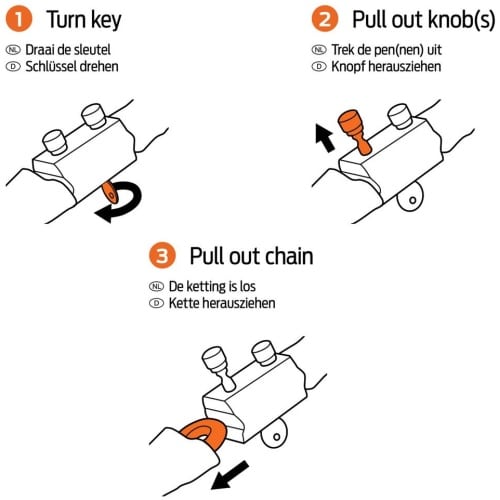 1 Turn key

NL Draai de sleutel
D Schlüssel drehen

2 Pull out knob(s)

NL Trek de pen(nen) uit
D Knopf herausziehen

3 Pull out chain

NL De ketting is los
D Kette herausziehen